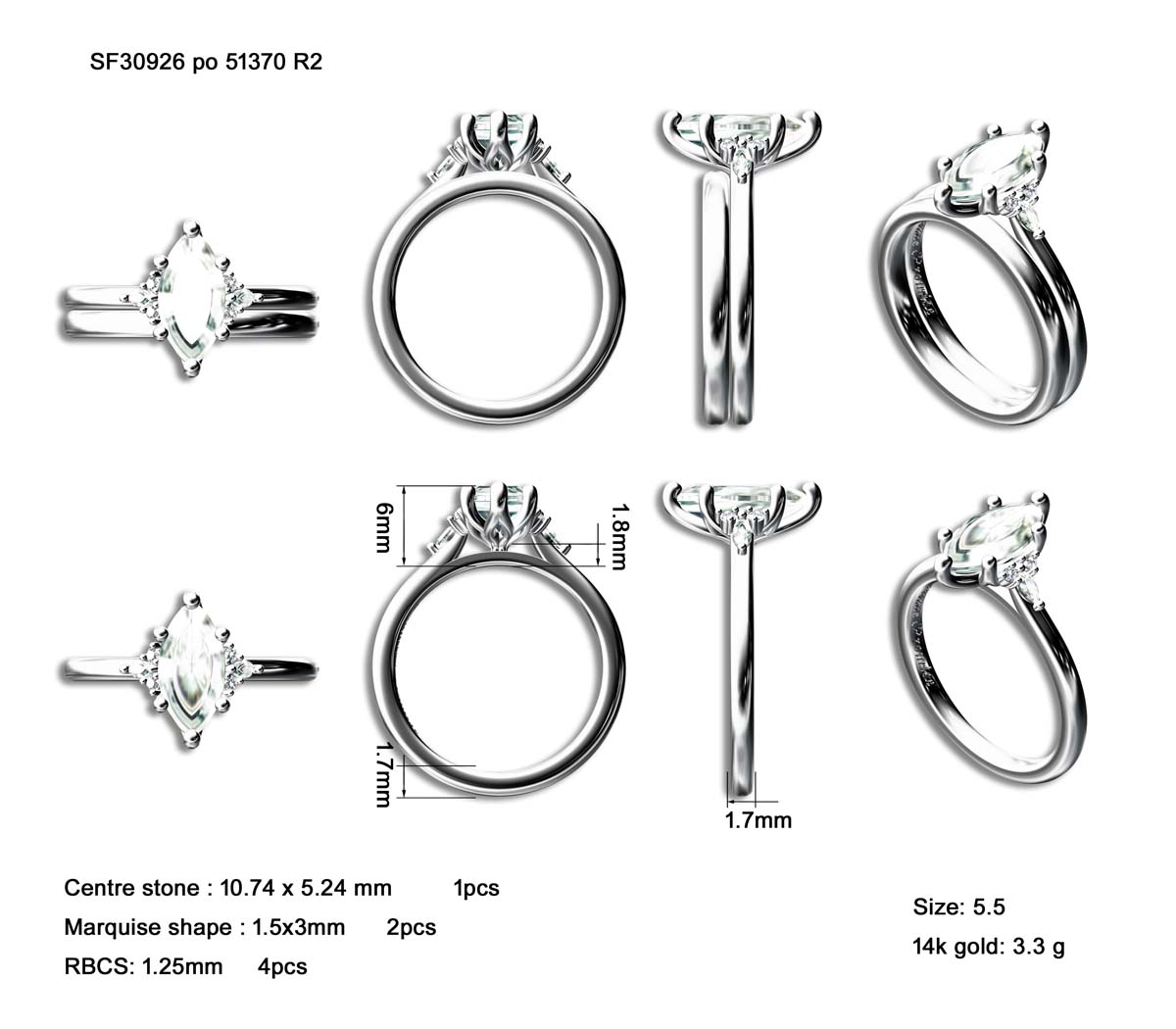 SF30926 po 51370 R2

6mm

1.8mm

1.7mm

1.7mm

Centre stone : 10.74 x 5.24 mm 1pcs

Marquise shape : 1.5x3mm 2pcs

RBCS: 1.25mm 4pcs

Size: 5.5

14k gold: 3.3 g